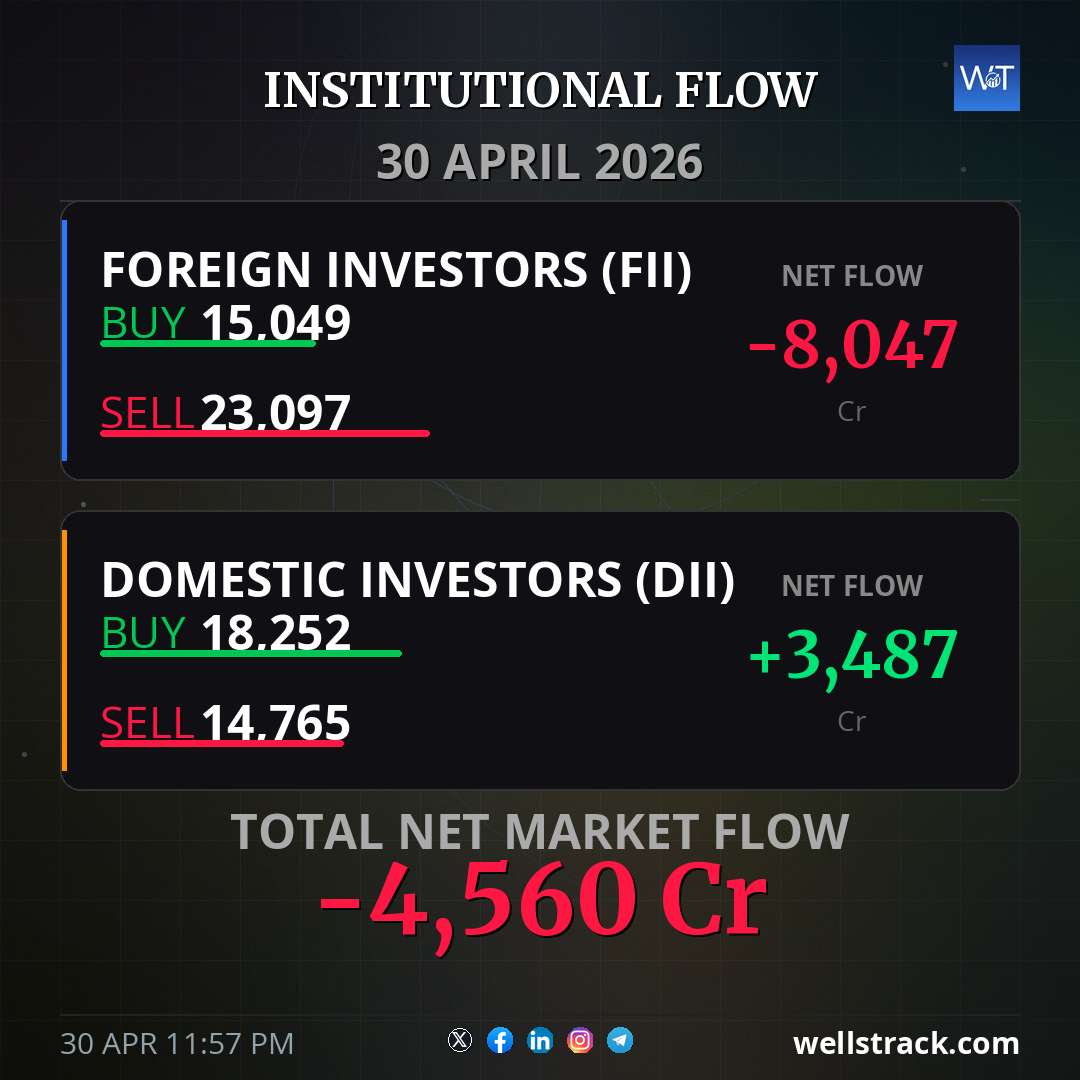 INSTITUTIONAL FLOW

WT

30 APRIL 2026

FOREIGN INVESTORS (FII)
BUY 15,049
SELL 23,097

NET FLOW
-8,047
Cr

DOMESTIC INVESTORS (DII)
BUY 18,252
SELL 14,765

NET FLOW
+3,487
Cr

TOTAL NET MARKET FLOW
-4,560 Cr

30 APR 11:57 PM

wellstrack.com