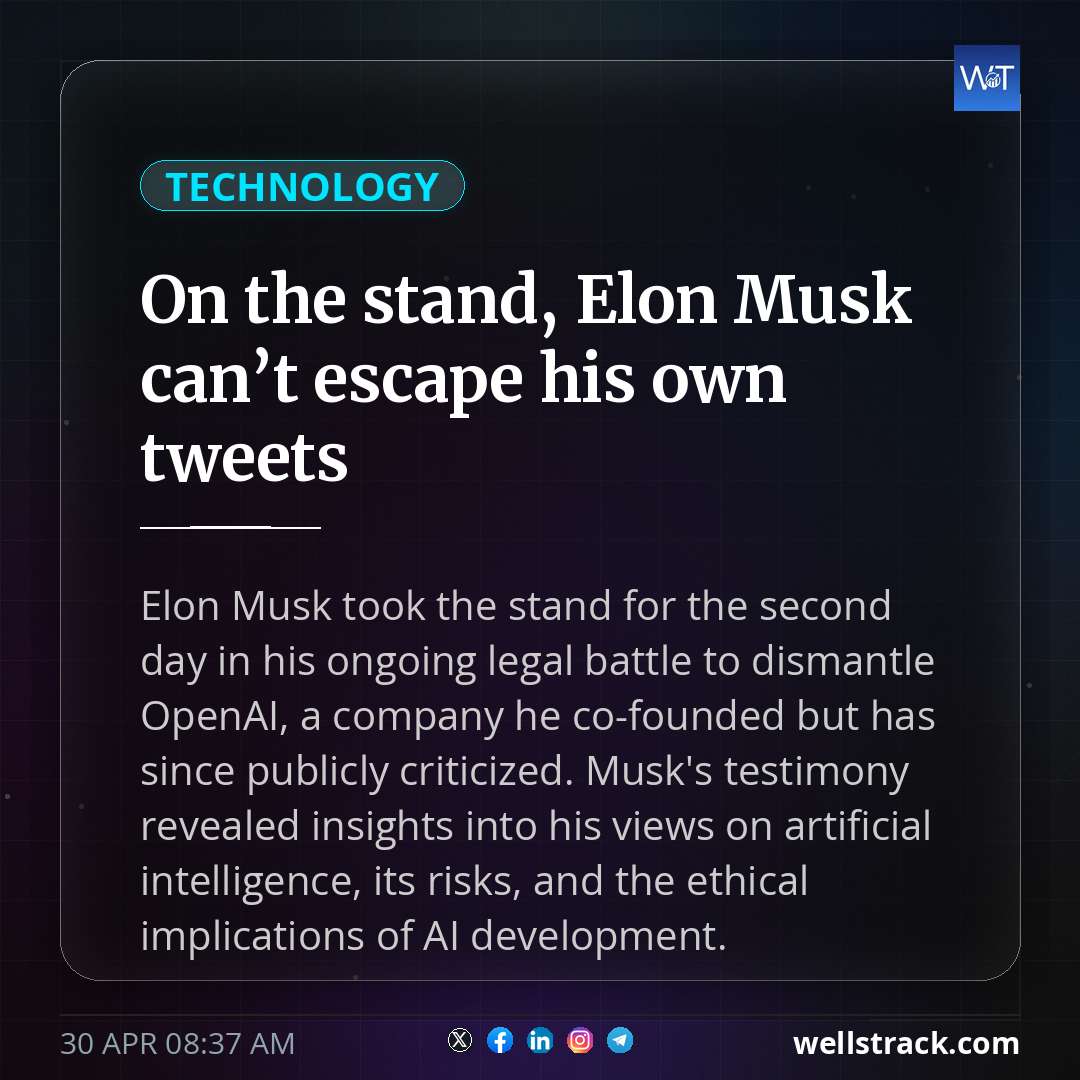 WT

TECHNOLOGY

On the stand, Elon Musk can't escape his own tweets

Elon Musk took the stand for the second day in his ongoing legal battle to dismantle OpenAI, a company he co-founded but has since publicly criticized. Musk's testimony revealed insights into his views on artificial intelligence, its risks, and the ethical implications of AI development.

30 APR 08:37 AM

wellstrack.com