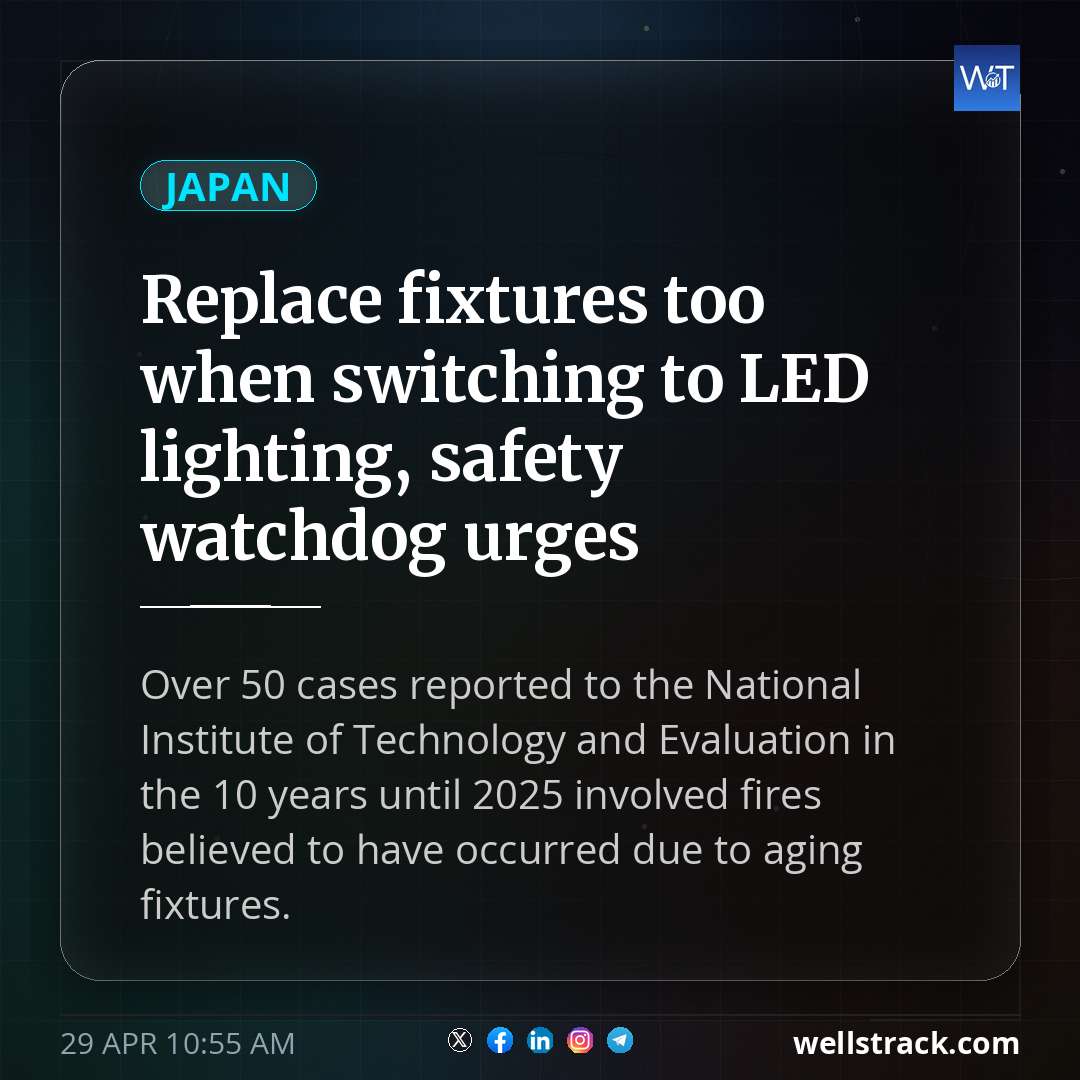 WT

JAPAN

Replace fixtures too when switching to LED lighting, safety watchdog urges

Over 50 cases reported to the National Institute of Technology and Evaluation in the 10 years until 2025 involved fires believed to have occurred due to aging fixtures.

29 APR 10:55 AM

wellstrack.com